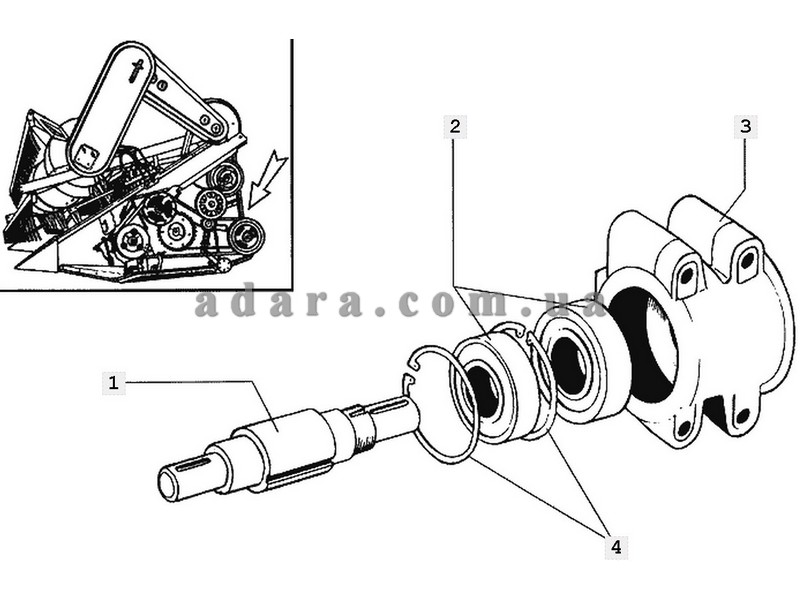 2

3

adara.com.ua

1

4